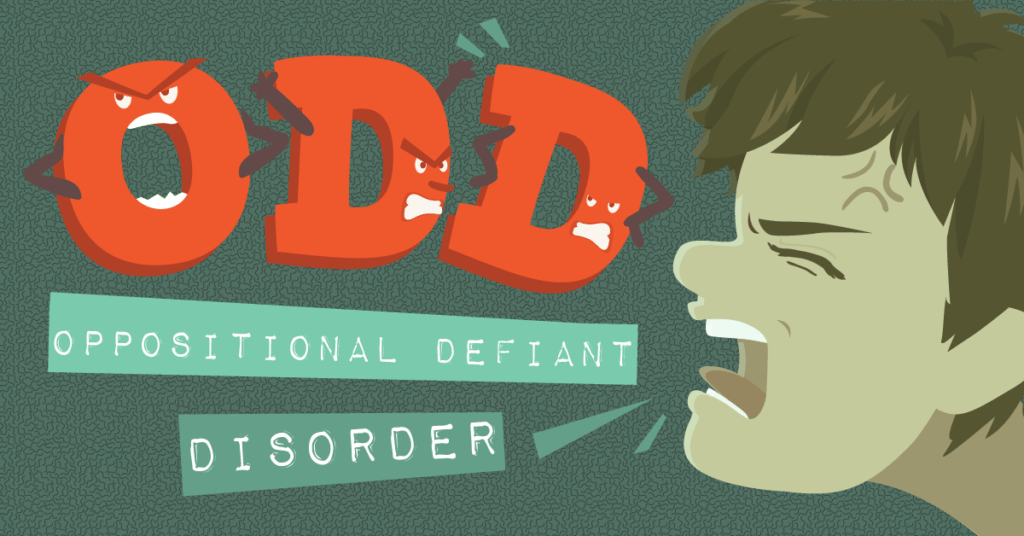 ODD

OPPOSITIONAL DEFIANT

DISORDER